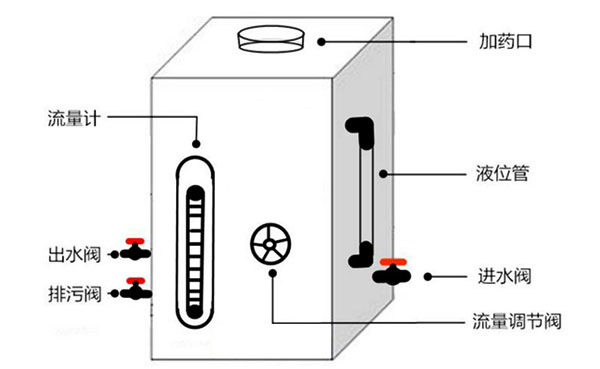 加药口
流量计
液位管
出水阀
排污阀
进水阀
流量调节阀